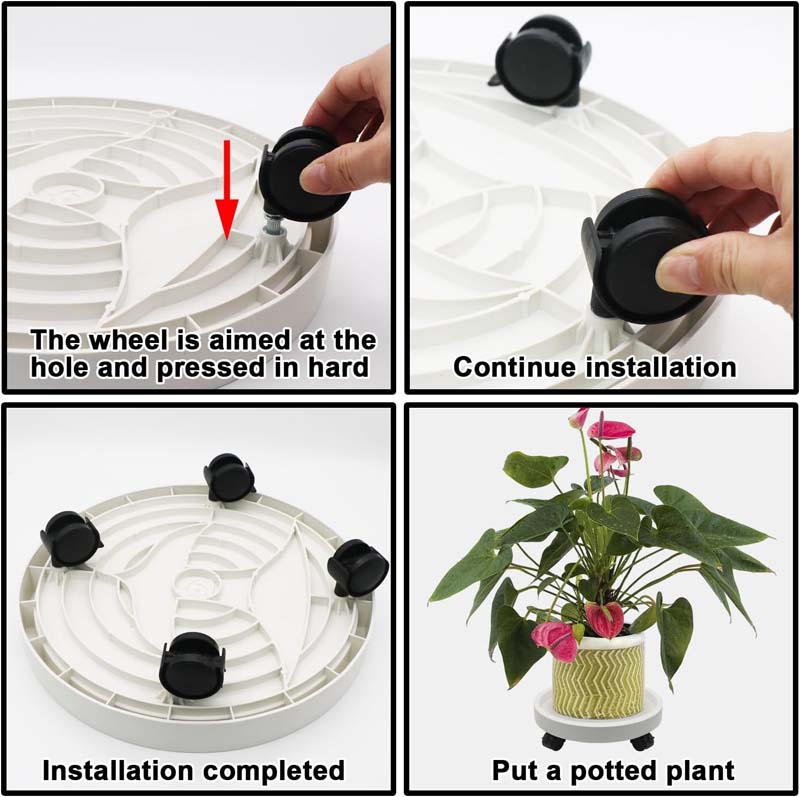 The wheel is aimed at the hole and pressed in hard

Continue installation

Installation completed

Put a potted plant