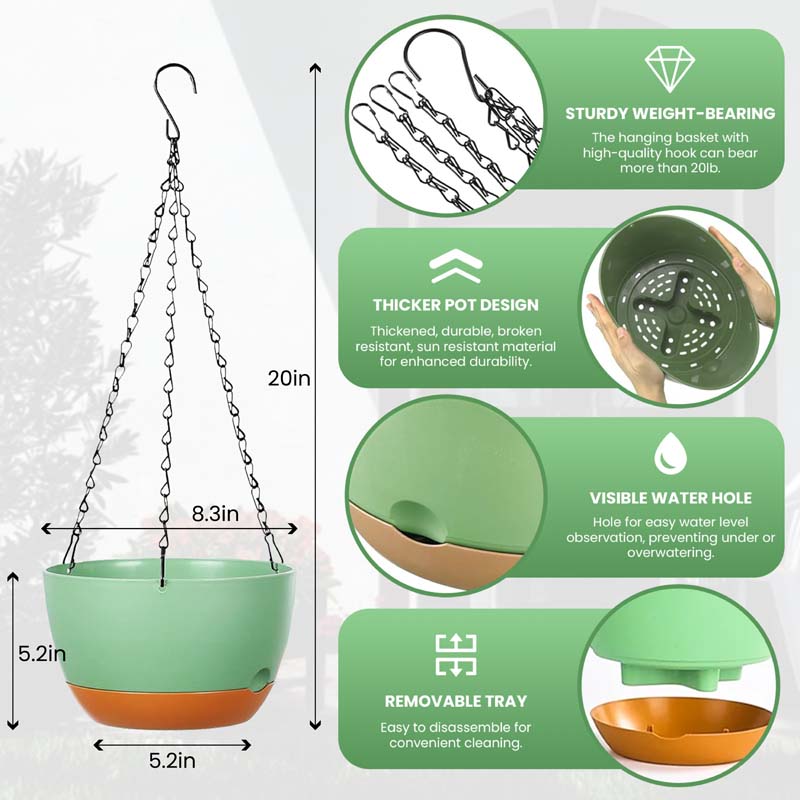 20in

8.3in

5.2in

5.2in

STURDY WEIGHT-BEARING

The hanging basket with high-quality hook can bear more than 20lb.

THICKER POT DESIGN

Thickened, durable, broken resistant, sun resistant material for enhanced durability.

VISIBLE WATER HOLE

Hole for easy water level observation, preventing under or overwatering.

REMOVABLE TRAY

Easy to disassemble for convenient cleaning.