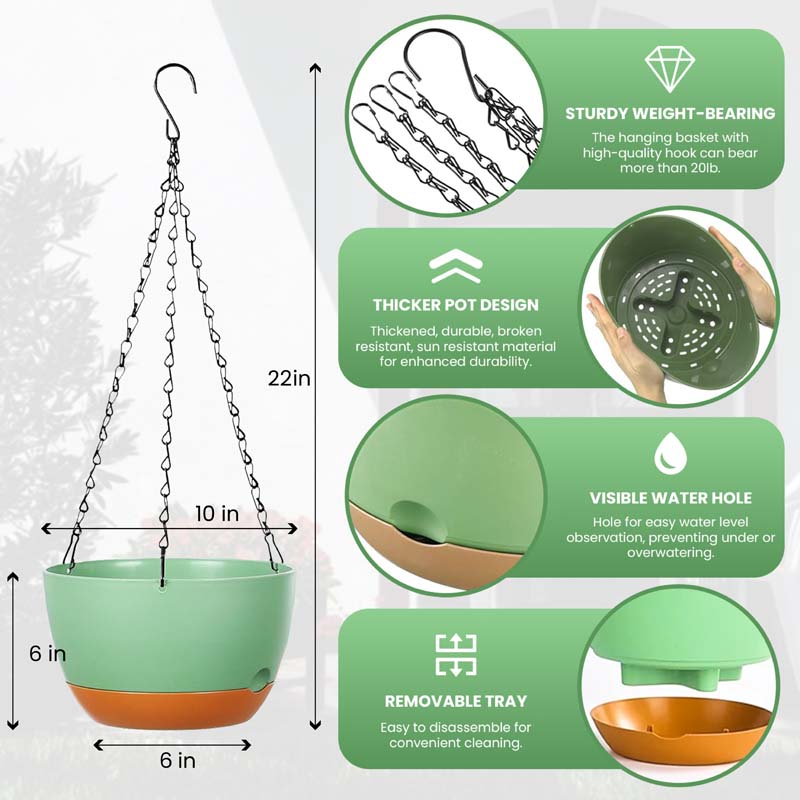 22in

10 in

6 in

6 in

STURDY WEIGHT-BEARING

The hanging basket with high-quality hook can bear more than 20lb.

THICKER POT DESIGN

Thickened, durable, broken resistant, sun resistant material for enhanced durability.

VISIBLE WATER HOLE

Hole for easy water level observation, preventing under or overwatering.

REMOVABLE TRAY

Easy to disassemble for convenient cleaning.